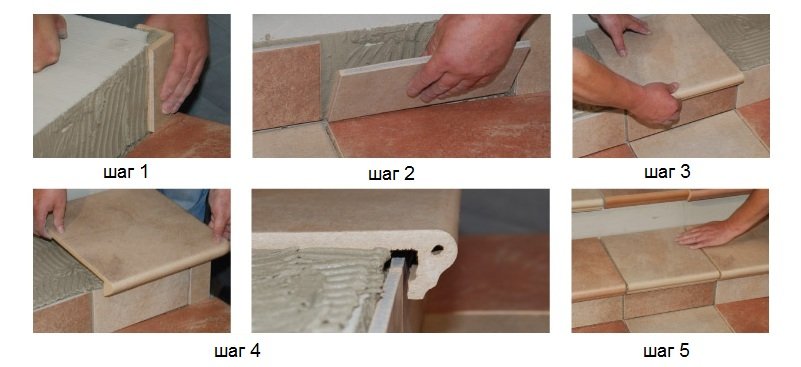 шаг 1

шаг 2

шаг 3

шаг 4

шаг 5